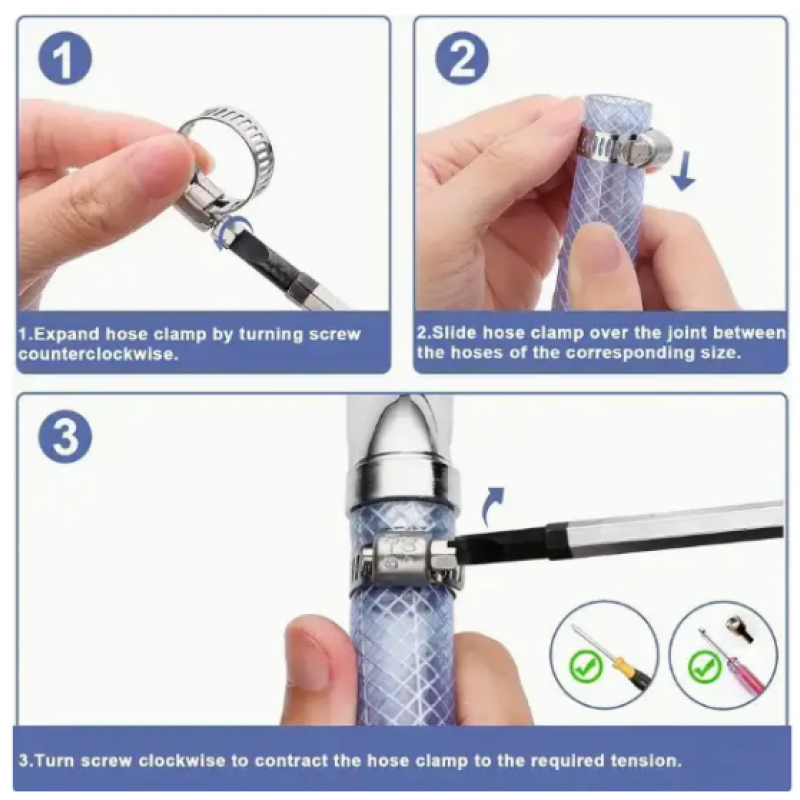 1

1.Expand hose clamp by turning screw counterclockwise.

2

2.Slide hose clamp over the joint between the hoses of the corresponding size.

3

3.Turn screw clockwise to contract the hose clamp to the required tension.