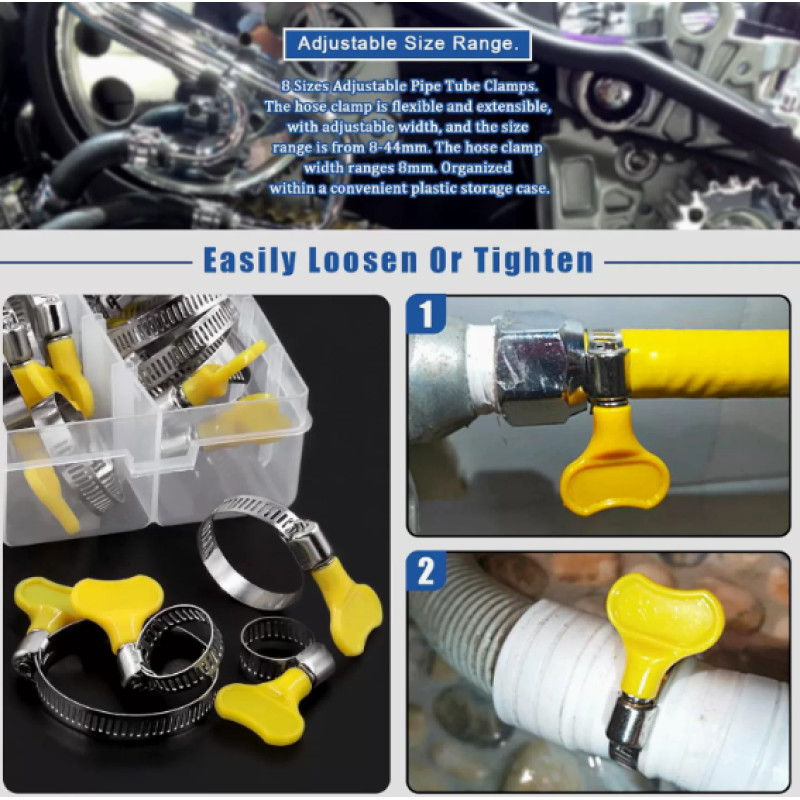 Adjustable Size Range.

8 Sizes Adjustable Pipe Tube Clamps. The hose clamp is flexible and extensible, with adjustable width, and the size range is from 8-44mm. The hose clamp width ranges 8mm. Organized within a convenient plastic storage case.

Easily Loosen Or Tighten

1

2